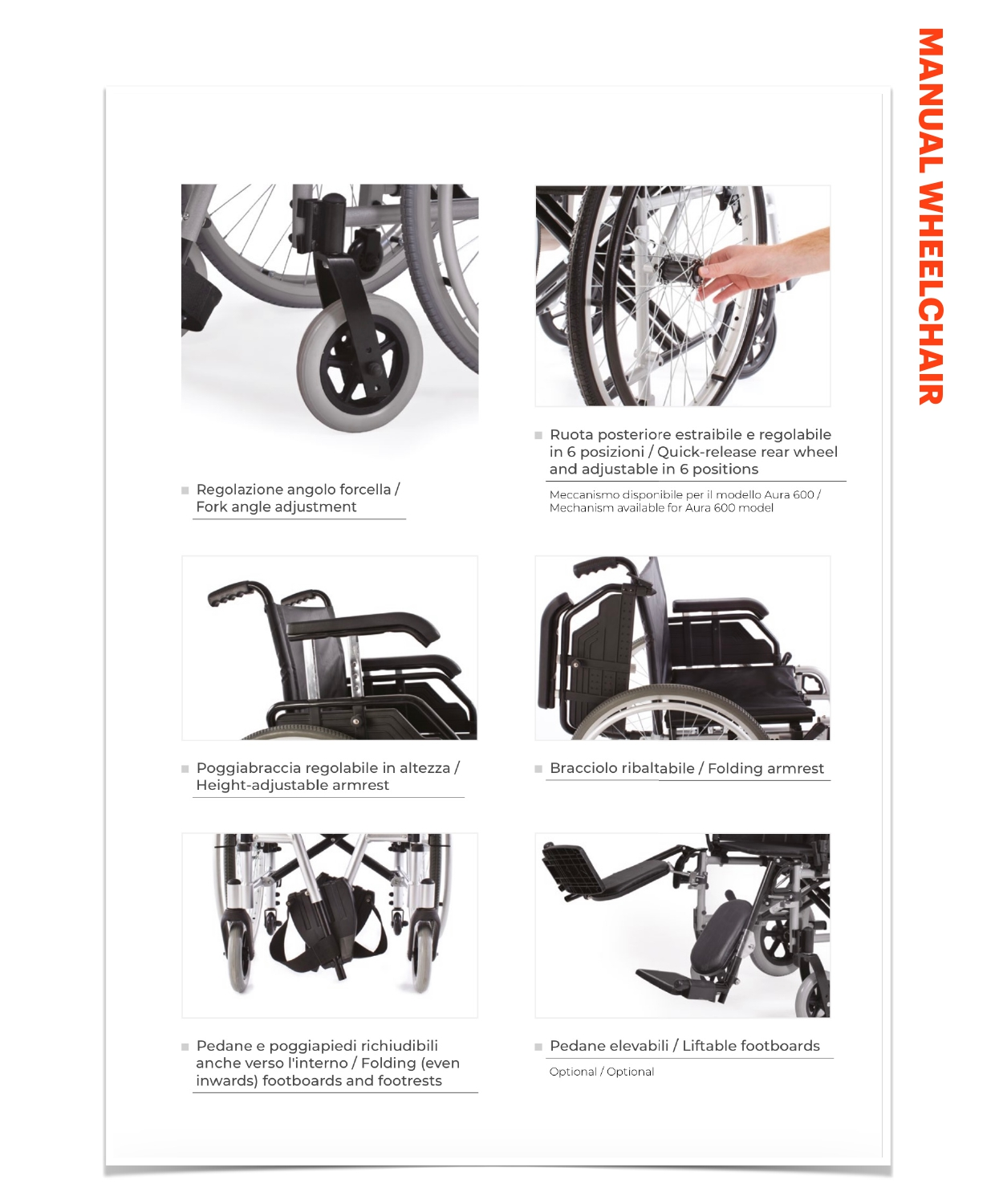 MANUAL WHEELCHAIR

Regolazione angolo forcella / Fork angle adjustment

Ruota posteriore estraibile e regolabile in 6 posizioni / Quick-release rear wheel and adjustable in 6 positions

Meccanismo disponibile per il modello Aura 600 / Mechanism available for Aura 600 model

Poggiabraccia regolabile in altezza / Height-adjustable armrest

Bracciolo ribaltabile / Folding armrest

Pedane e poggiapiedi richiudibili anche verso l'interno / Folding (even inwards) footboards and footrests

Pedane elevabili / Liftable footboards

Optional / Optional